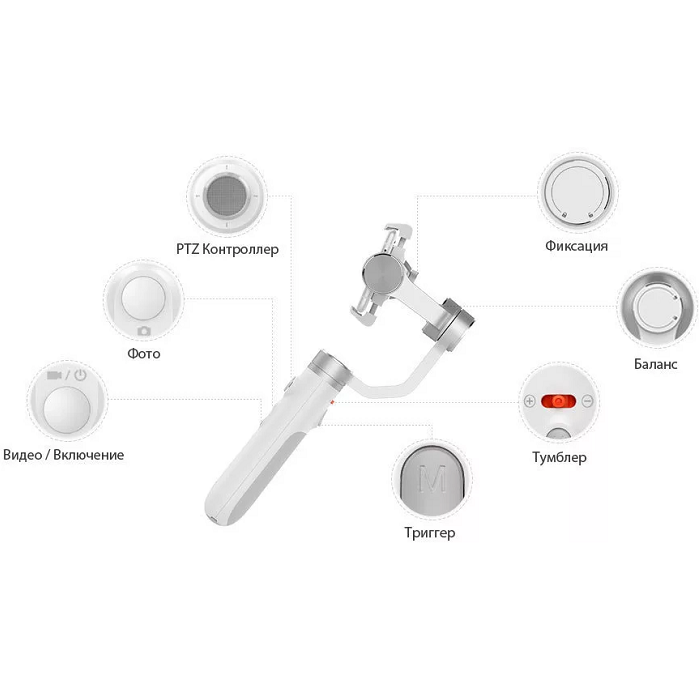 PTZ Контроллер

Фото

Видео / Включение

Фиксация

Баланс

Тумблер

M

Триггер